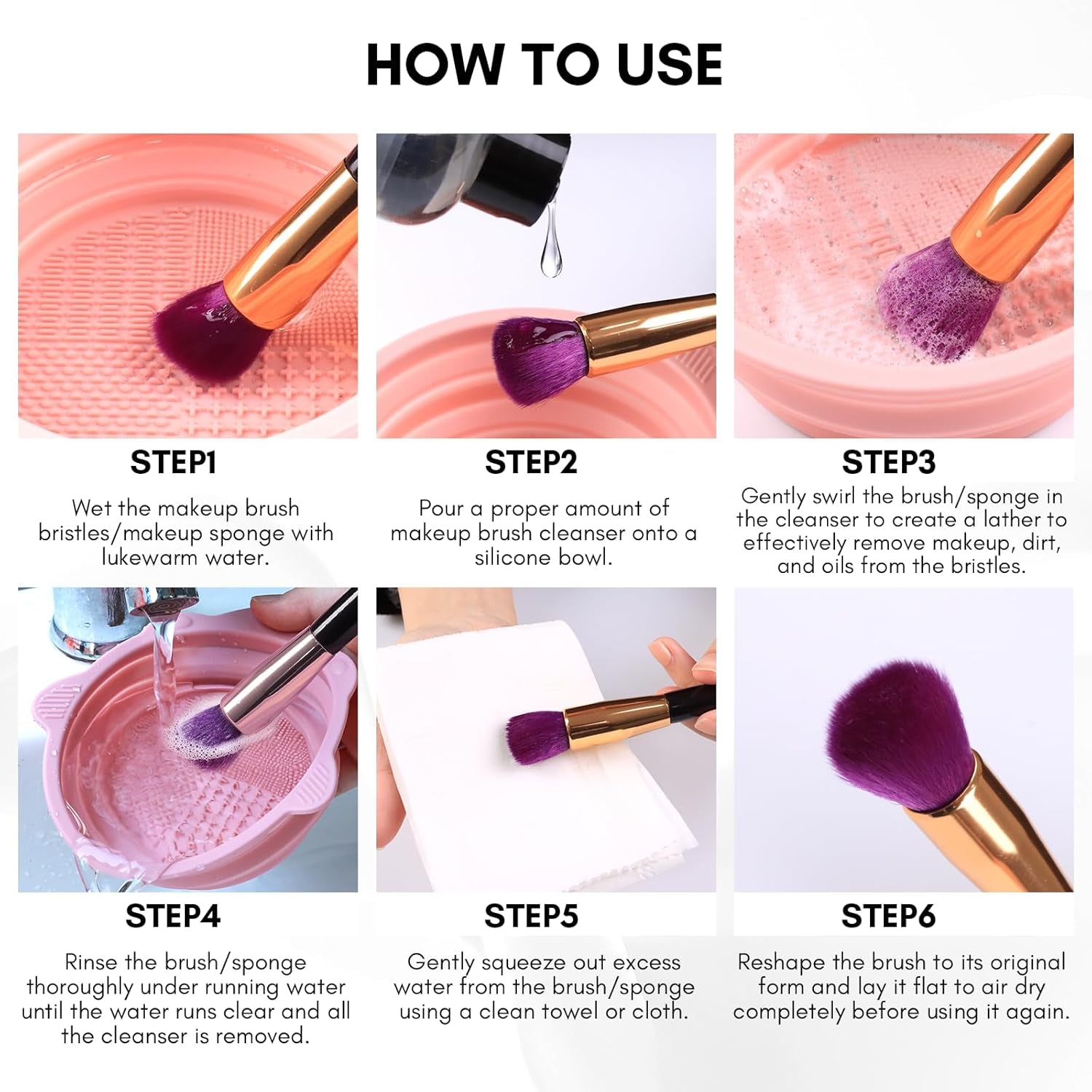 HOW TO USE

STEP1

Wet the makeup brush bristles/makeup sponge with lukewarm water.

STEP2

Pour a proper amount of makeup brush cleanser onto a silicone bowl.

STEP3

Gently swirl the brush/sponge in the cleanser to create a lather to effectively remove makeup, dirt, and oils from the bristles.

STEP4

Rinse the brush/sponge thoroughly under running water until the water runs clear and all the cleanser is removed.

STEP5

Gently squeeze out excess water from the brush/sponge using a clean towel or cloth.

STEP6

Reshape the brush to its original form and lay it flat to air dry completely before using it again.